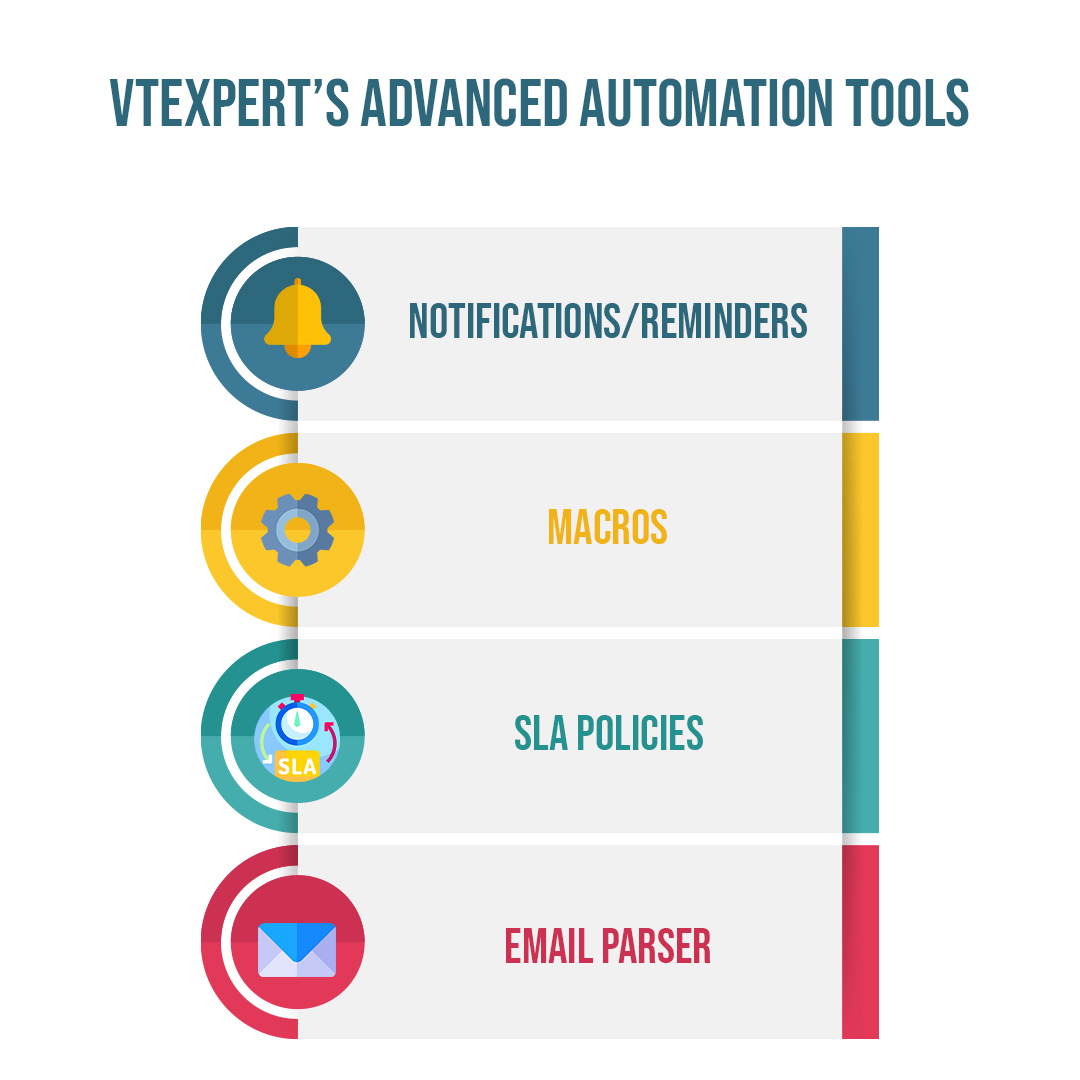 VTEXPERT'S ADVANCED AUTOMATION TOOLS

NOTIFICATIONS/REMINDERS

MACROS

SLA

SLA POLICIES

EMAIL PARSER