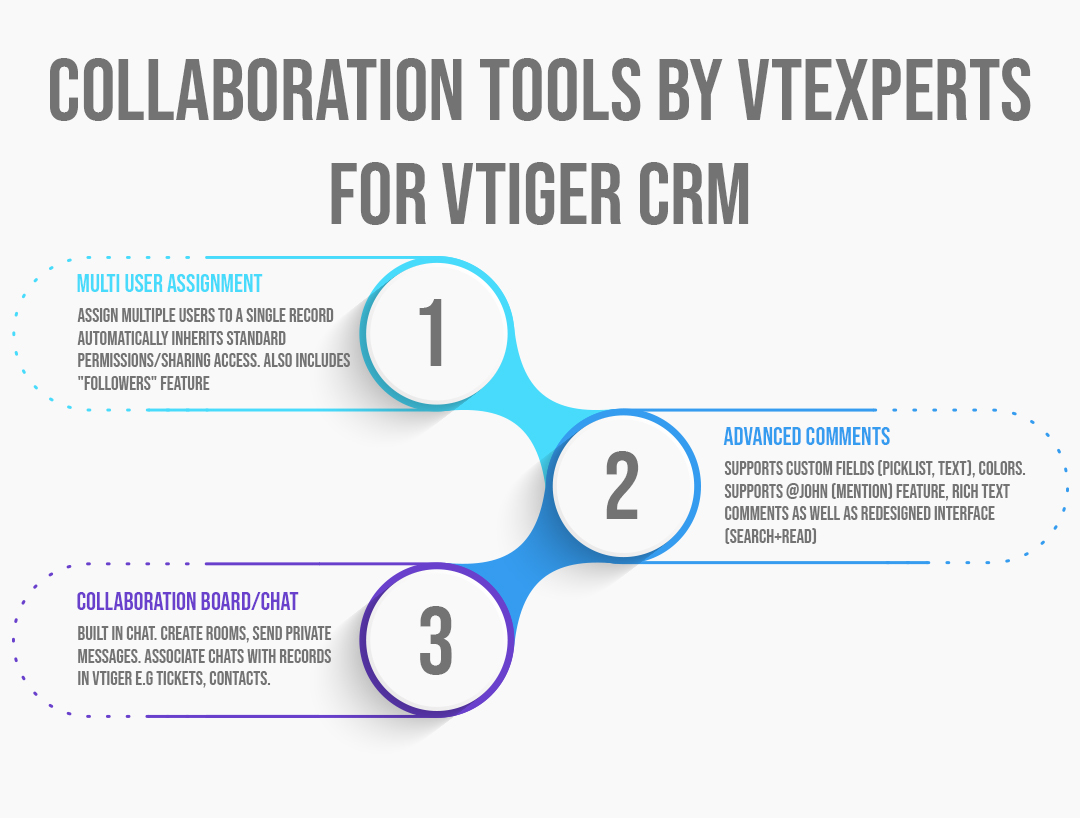 COLLABORATION TOOLS BY VTEXPERTS FOR VTIGER CRM

MULTI USER ASSIGNMENT

ASSIGN MULTIPLE USERS TO A SINGLE RECORD AUTOMATICALLY INHERITS STANDARD PERMISSIONS/SHARING ACCESS. ALSO INCLUDES "FOLLOWERS" FEATURE

1

ADVANCED COMMENTS

SUPPORTS CUSTOM FIELDS (PICKLIST, TEXT), COLORS. SUPPORTS @JOHN (MENTION) FEATURE, RICH TEXT COMMENTS AS WELL AS REDESIGNED INTERFACE (SEARCH+READ)

2

COLLABORATION BOARD/CHAT

BUILT IN CHAT. CREATE ROOMS, SEND PRIVATE MESSAGES. ASSOCIATE CHATS WITH RECORDS IN VTIGER E.G TICKETS, CONTACTS.

3